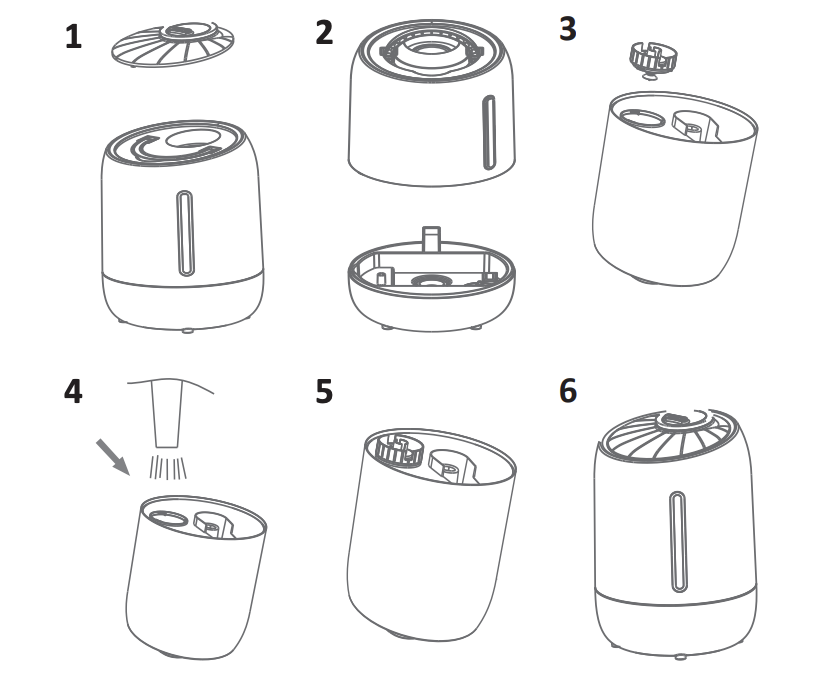 1

2

3

4

5

6