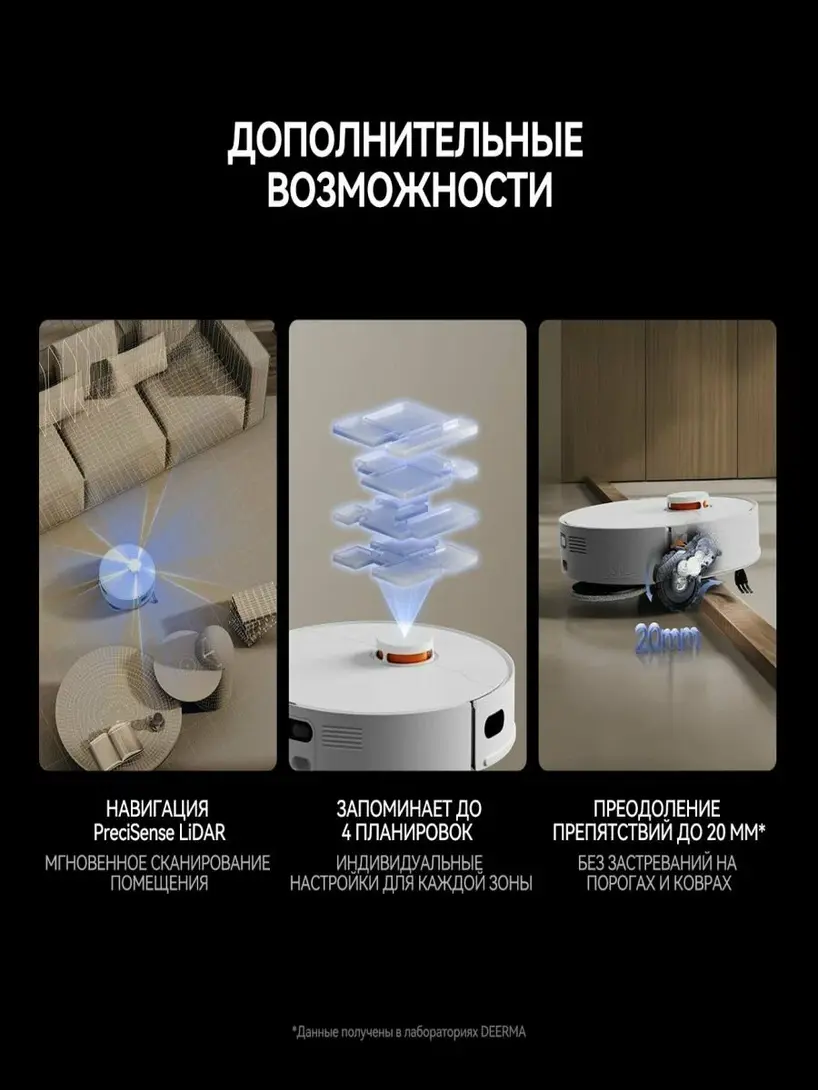 ДОПОЛНИТЕЛЬНЫЕ ВОЗМОЖНОСТИ

20mm

НАВИГАЦИЯ PreciSense LiDAR

МГНОВЕННОЕ СКАНИРОВАНИЕ ПОМЕЩЕНИЯ

ЗАПОМИНАЕТ ДО 4 ПЛАНИРОВОК

ИНДИВИДУАЛЬНЫЕ НАСТРОЙКИ ДЛЯ КАЖДОЙ ЗОНЫ

ПРЕОДОЛЕНИЕ ПРЕПЯТСТВИЙ ДО 20 ММ*

БЕЗ ЗАСТРЕВАНИЙ НА ПОРОГАХ И КОВРАХ

*Данные получены в лабораториях DEERMA