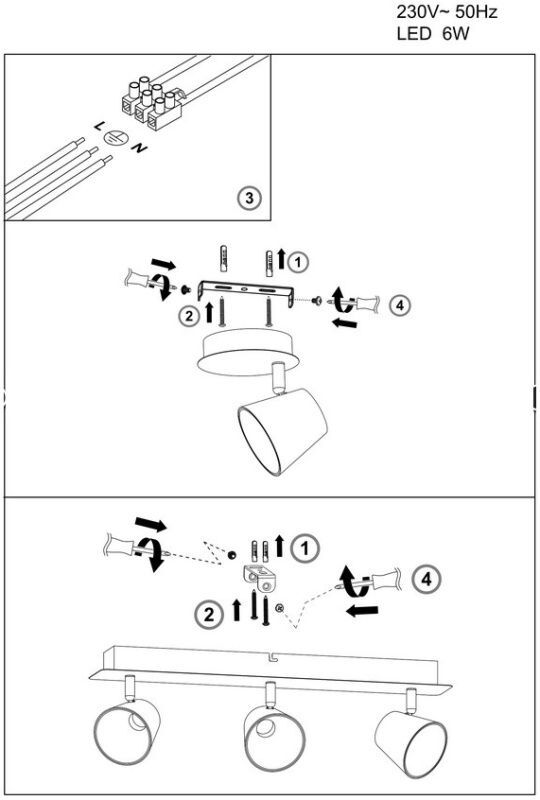 230V~ 50Hz
LED 6W

L
N
3

1
2
4

1
2
4