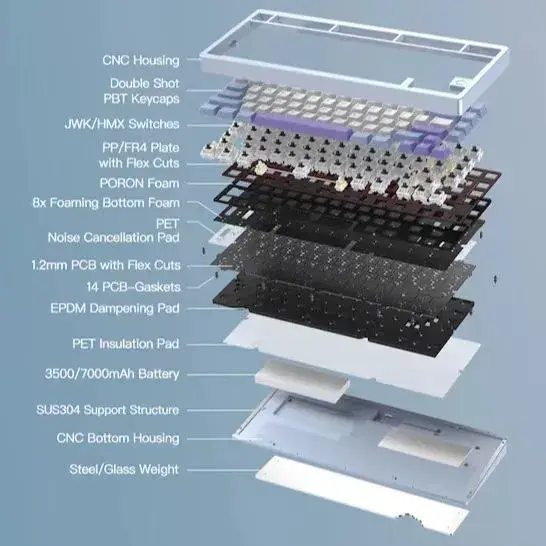 CNC Housing

Double Shot
PBT Keycaps

JWK/HMX Switches

PP/FR4 Plate
with Flex Cuts

PORON Foam

8x Foaming Bottom Foam

PET
Noise Cancellation Pad

1.2mm PCB with Flex Cuts

14 PCB-Gaskets

EPDM Dampening Pad

PET Insulation Pad

3500/7000mAh Battery

SUS304 Support Structure

CNC Bottom Housing

Steel/Glass Weight