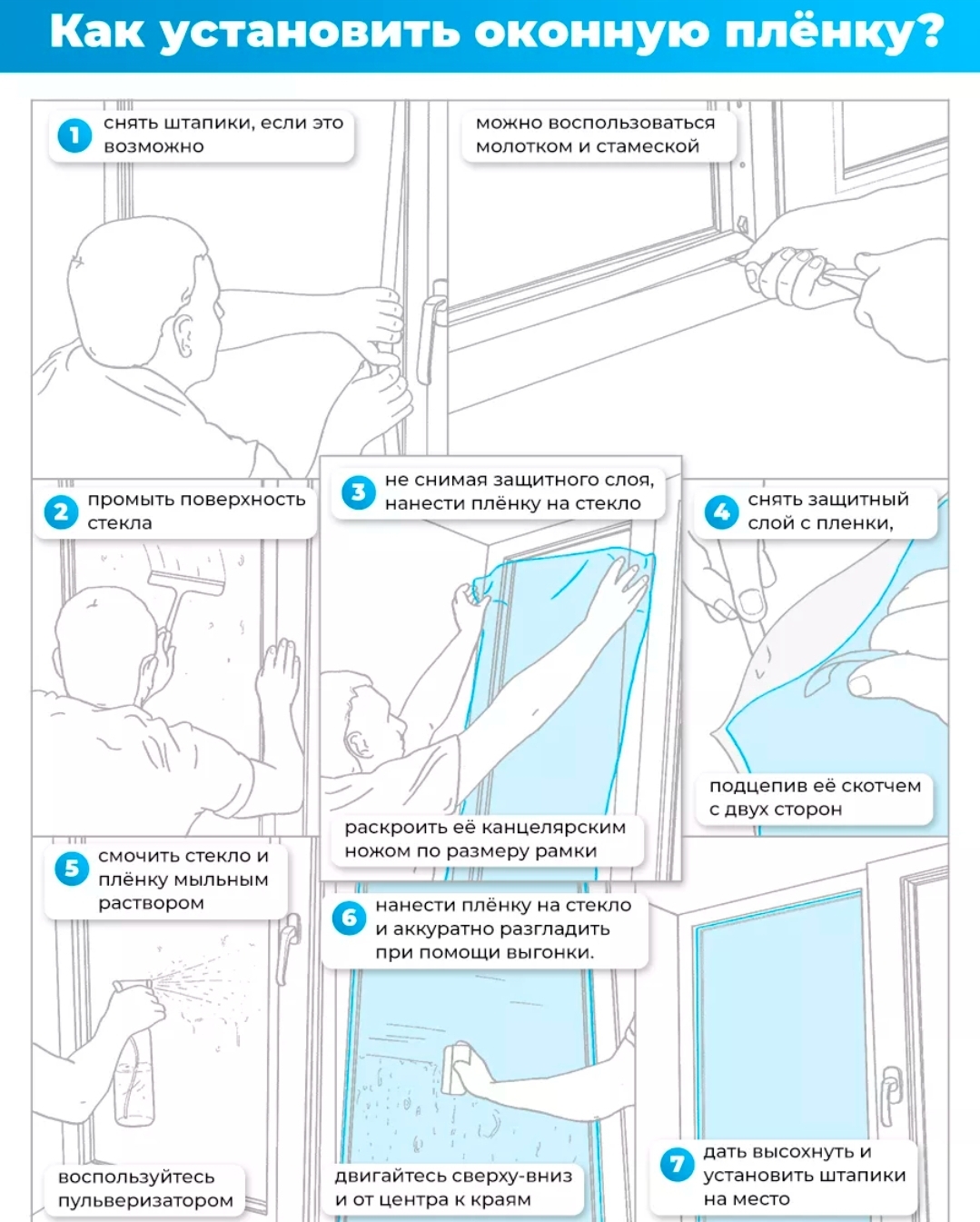 Как установить оконную плёнку?

1 снять штапики, если это возможно

можно воспользоваться молотком и стамеской

2 промыть поверхность стекла

3 не снимая защитного слоя, нанести плёнку на стекло

раскроить её канцелярским ножом по размеру рамки

4 снять защитный слой с пленки,

подцепив её скотчем с двух сторон

5 смочить стекло и плёнку мыльным раствором

воспользуйтесь пульверизатором

6 нанести плёнку на стекло и аккуратно разгладить при помощи выгонки.

двигайтесь сверху-вниз и от центра к краям

7 дать высохнуть и установить штапики на место